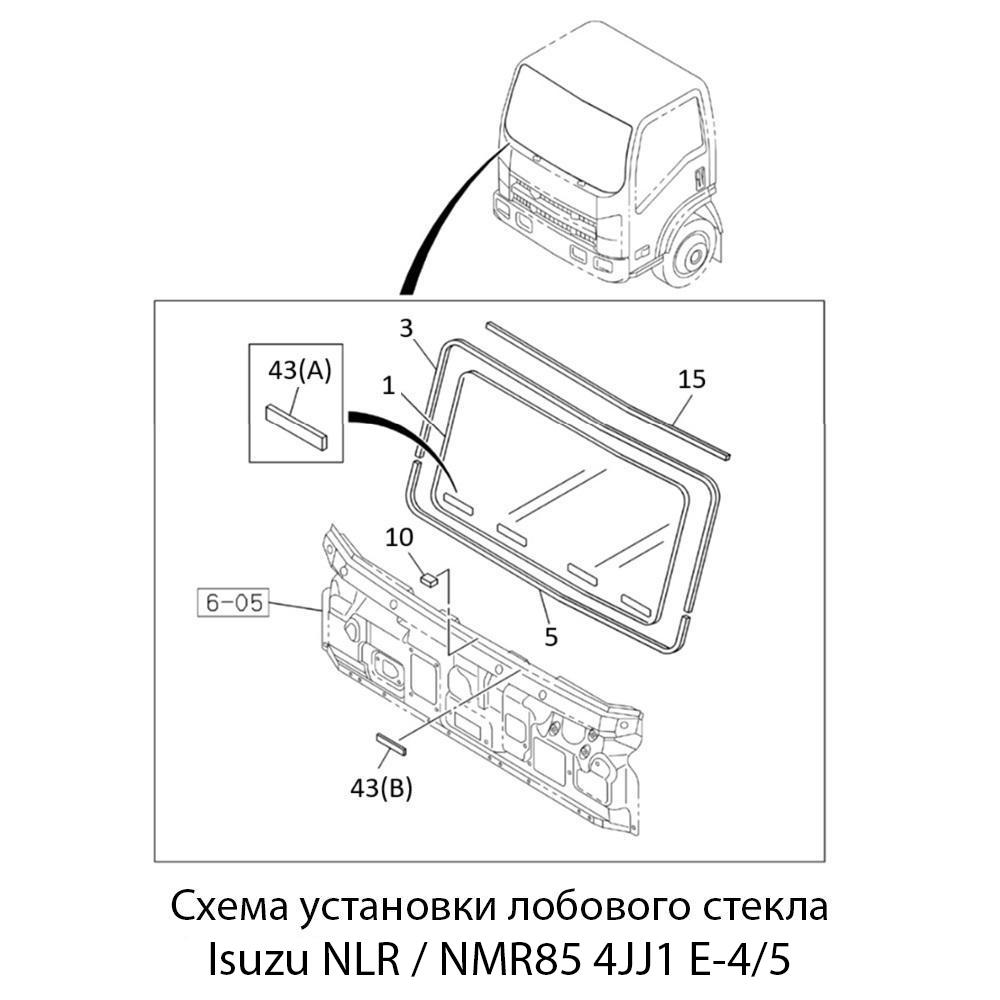 3
43(A)
1
15
10
6-05
5
43(B)

Схема установки лобового стекла
Isuzu NLR / NMR85 4JJ1 E-4/5